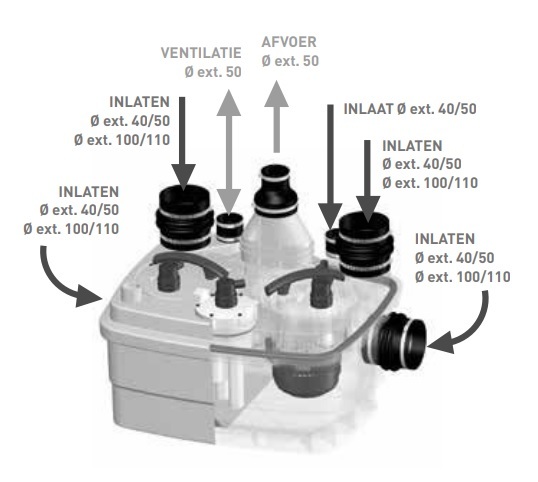 VENTILATIE
Ø ext. 50

AFVOER
Ø ext. 50

INLATEN
Ø ext. 40/50
Ø ext. 100/110

INLAAT Ø ext. 40/50

INLATEN
Ø ext. 40/50
Ø ext. 100/110

INLATEN
Ø ext. 40/50
Ø ext. 100/110

INLATEN
Ø ext. 40/50
Ø ext. 100/110