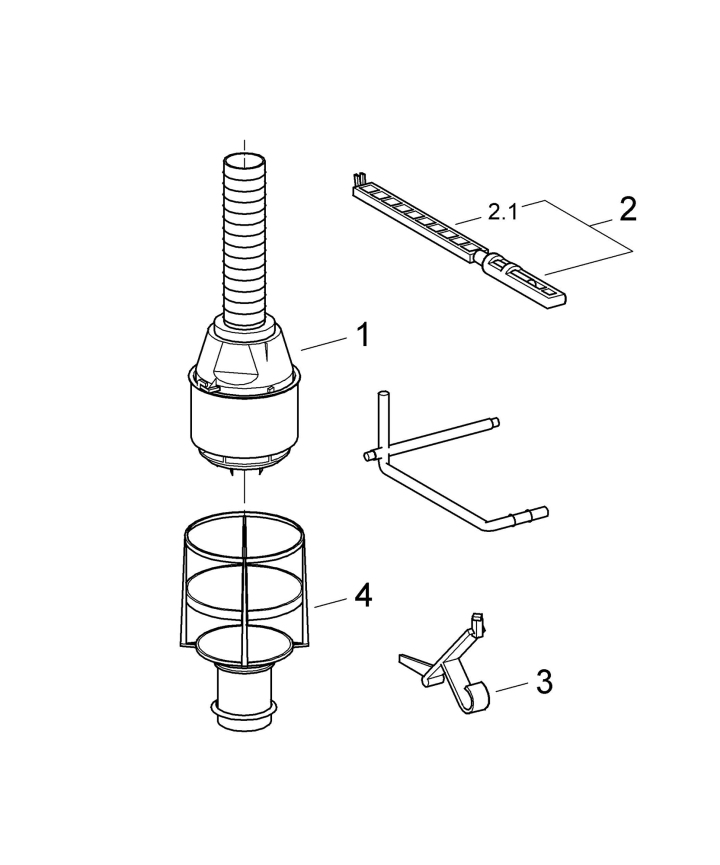 2.1
2
1
4
3