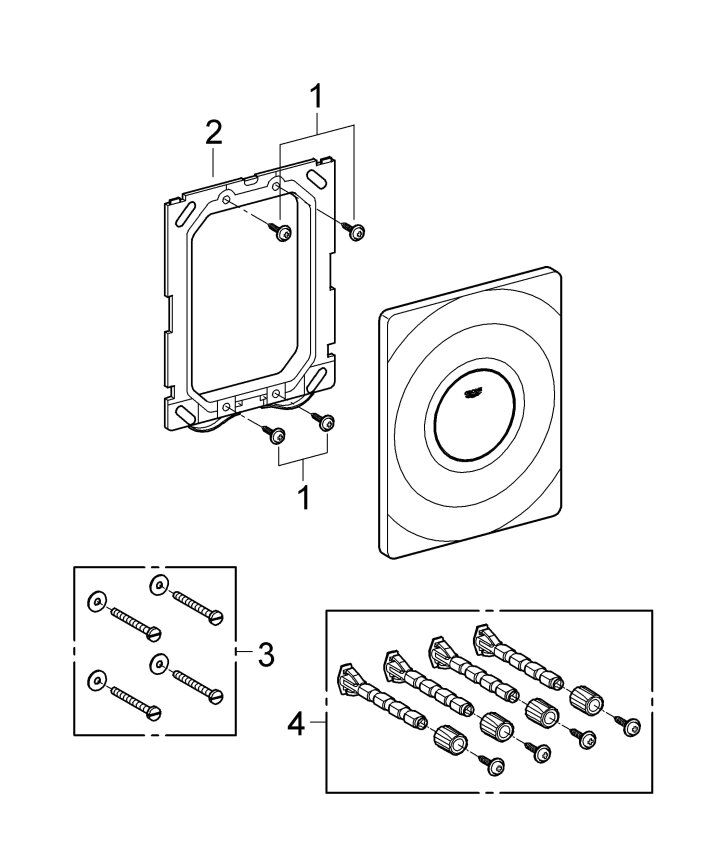 1
2
1
3
4