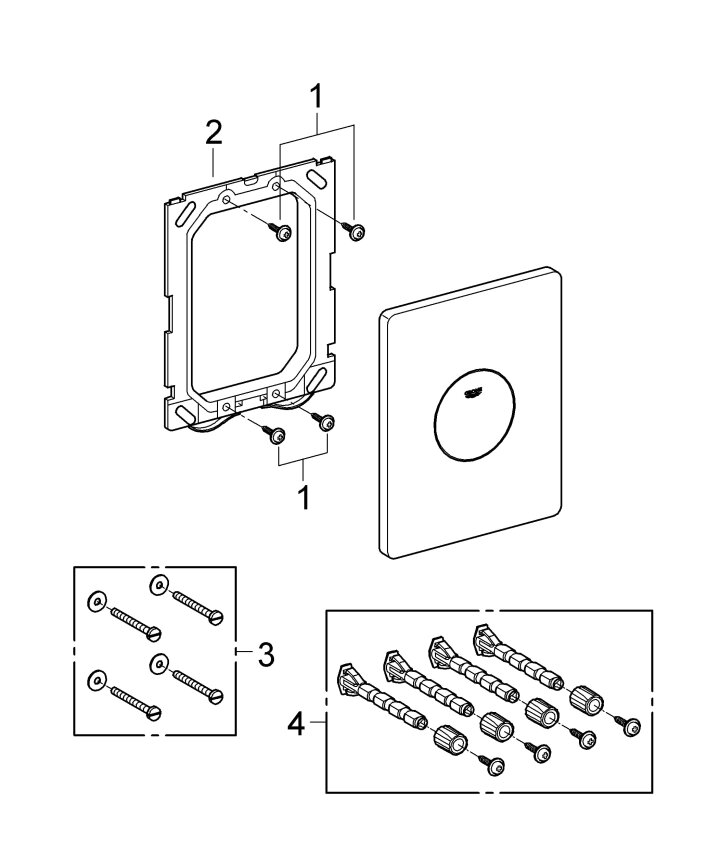 1
2
1
3
4